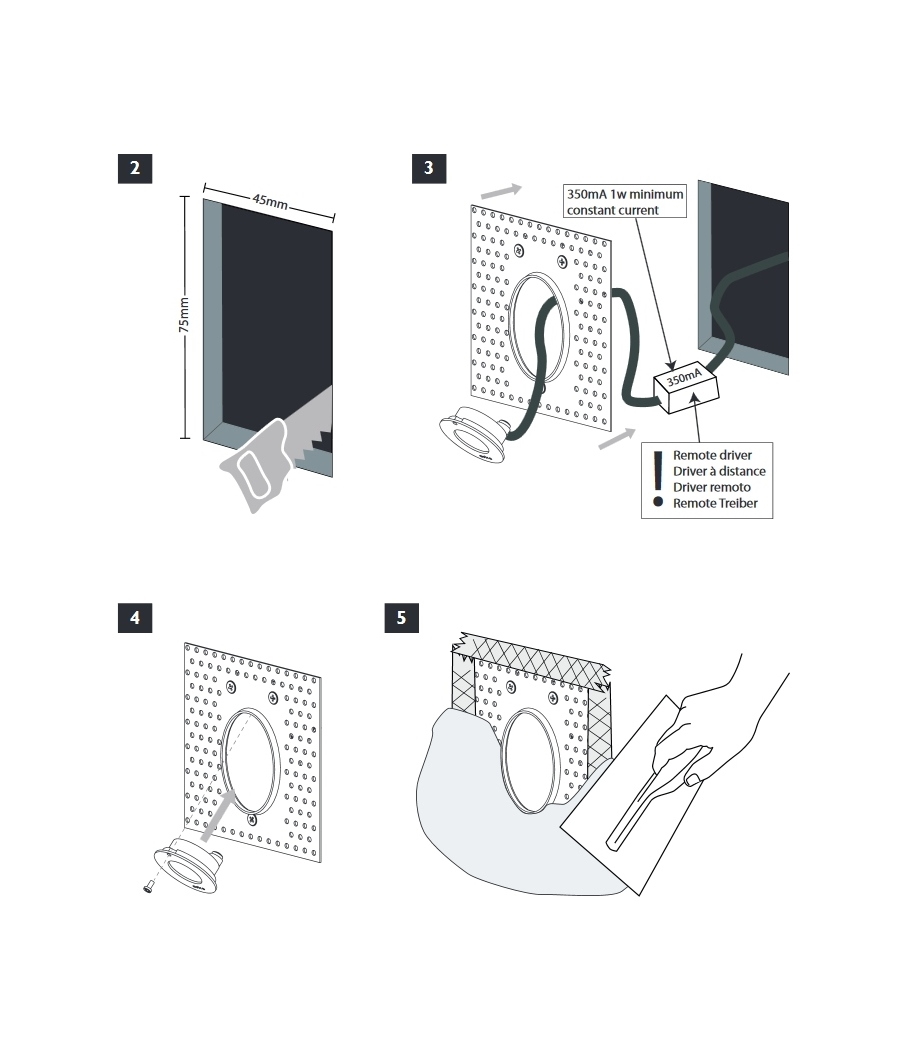 2

45mm

75mm

3

350mA 1w minimum constant current

350mA

!

Remote driver
Driver à distance
Driver remoto
Remote Treiber

4

5